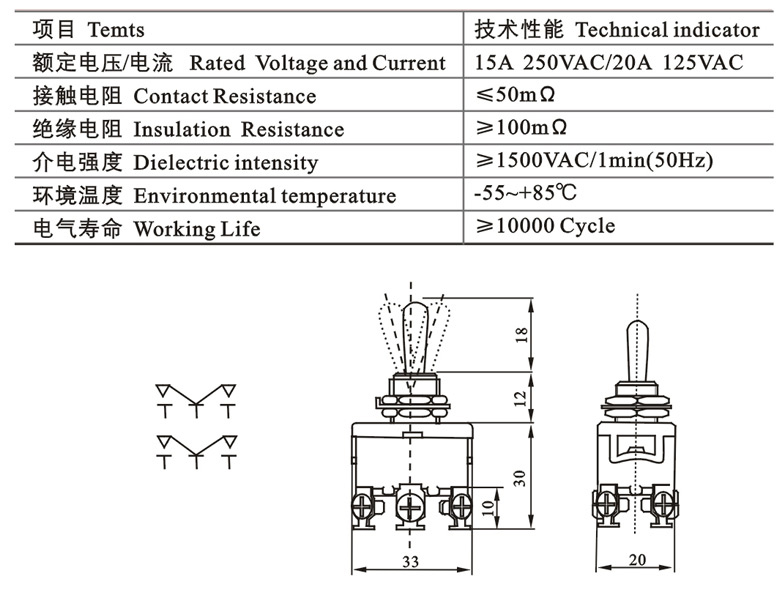 | 项目 Temts | 技术性能 Technical indicator |
|---|---|
| 额定电压/电流 Rated Voltage and Current | 15A 250VAC/20A 125VAC |
| 接触电阻 Contact Resistance | ≤50mΩ |
| 绝缘电阻 Insulation Resistance | ≥100mΩ |
| 介电强度 Dielectric intensity | ≥1500VAC/1min(50Hz) |
| 环境温度 Environmental temperature | -55~+85℃ |
| 电气寿命 Working Life | ≥10000 Cycle |

18
12
30
10
33
20