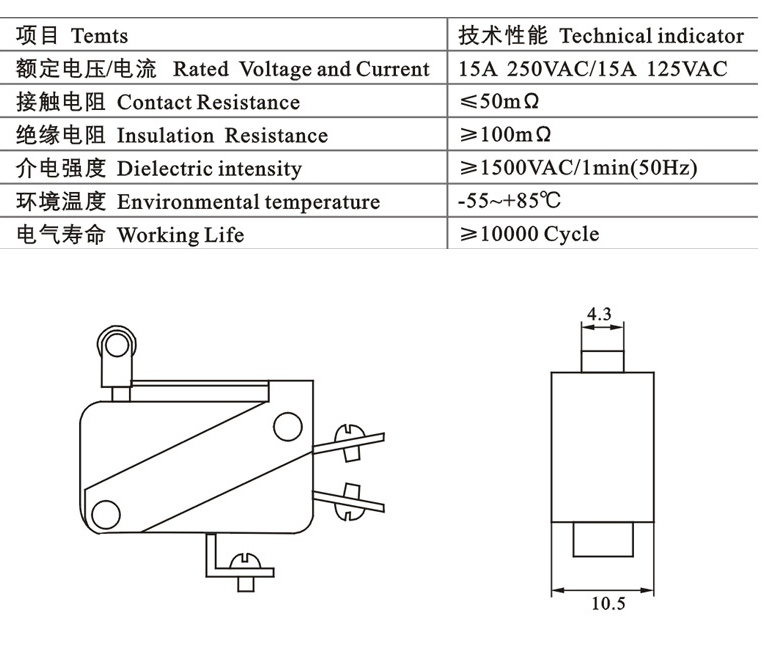 | 项目 Temts | 技术性能 Technical indicator |
|---|---|
| 额定电压/电流 Rated Voltage and Current | 15A 250VAC/15A 125VAC |
| 接触电阻 Contact Resistance | ≤50mΩ |
| 绝缘电阻 Insulation Resistance | ≥100mΩ |
| 介电强度 Dielectric intensity | ≥1500VAC/1min(50Hz) |
| 环境温度 Environmental temperature | -55~+85℃ |
| 电气寿命 Working Life | ≥10000 Cycle |

4.3

10.5