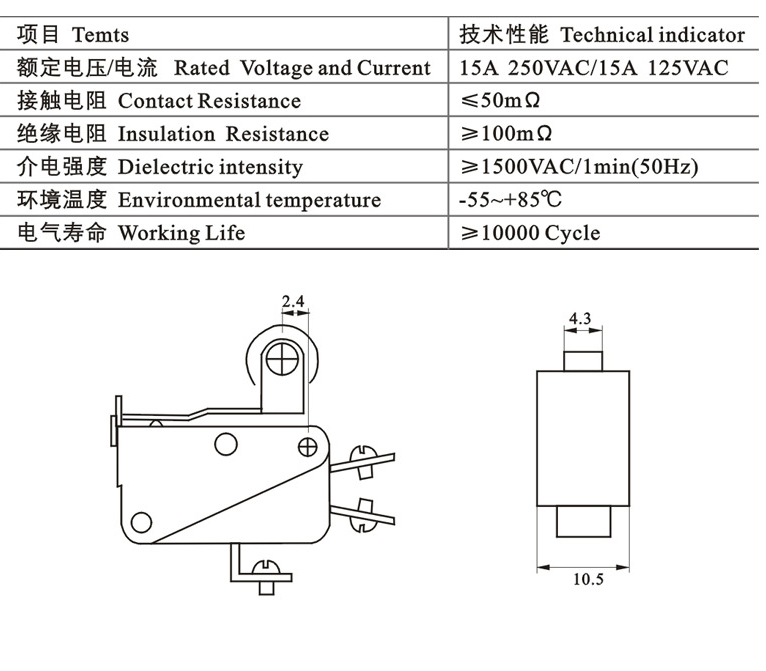 | 项目 Temts | 技术性能 Technical indicator |
|---|---|
| 额定电压/电流 Rated Voltage and Current | 15A 250VAC/15A 125VAC |
| 接触电阻 Contact Resistance | ≤50mΩ |
| 绝缘电阻 Insulation Resistance | ≥100mΩ |
| 介电强度 Dielectric intensity | ≥1500VAC/1min(50Hz) |
| 环境温度 Environmental temperature | -55~+85℃ |
| 电气寿命 Working Life | ≥10000 Cycle |

2.4

4.3

10.5